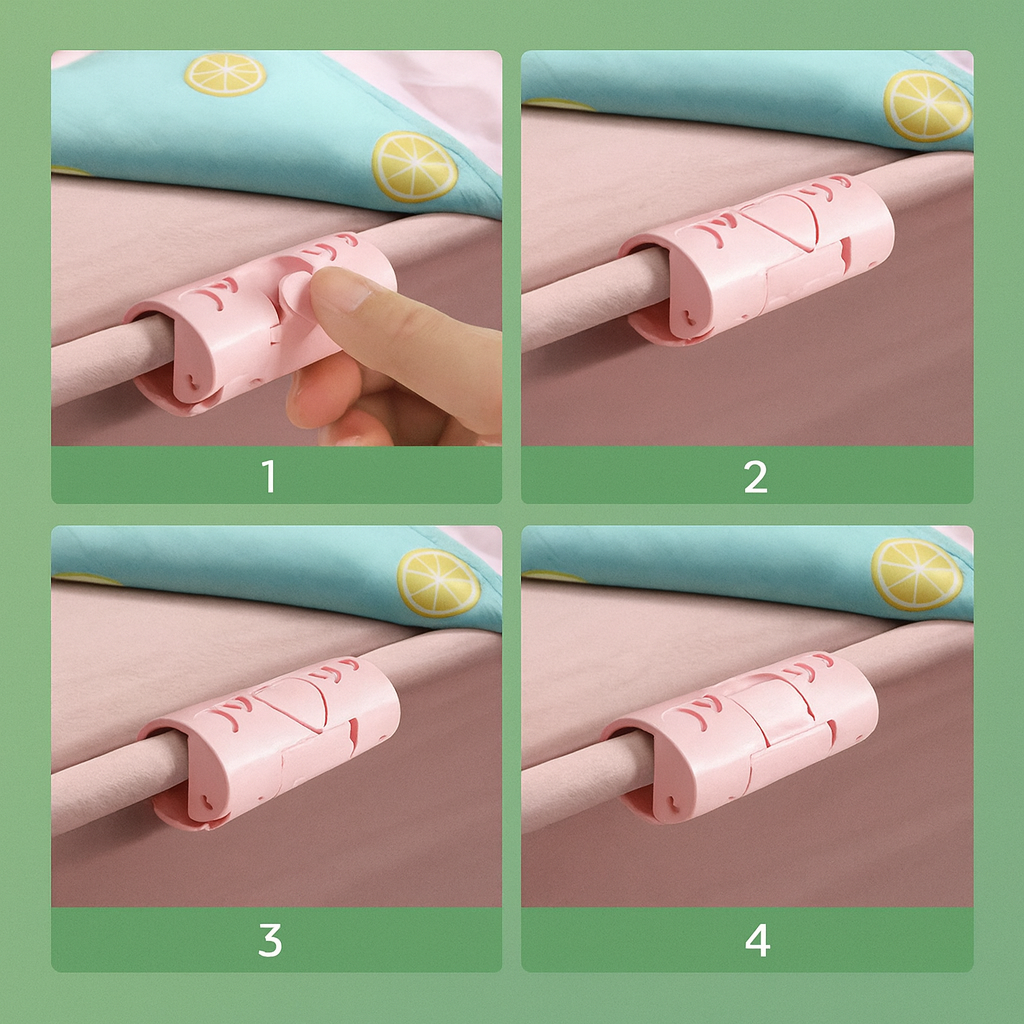 1

2

3

4